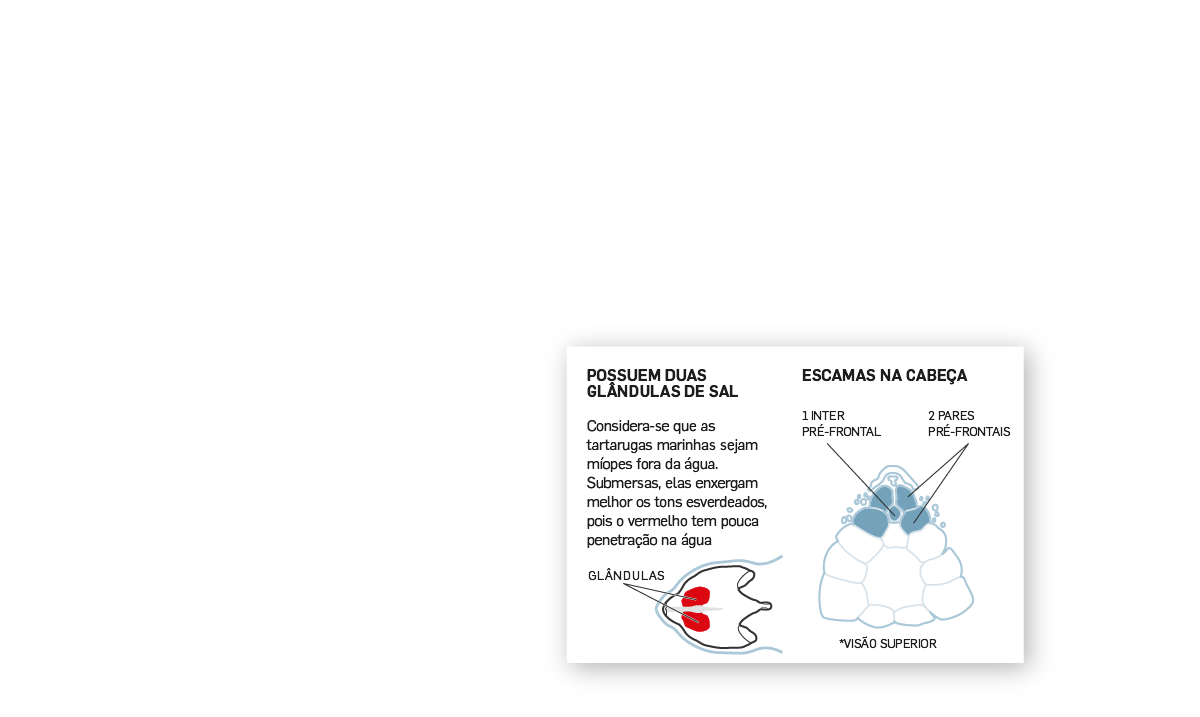 POSSUEM DUAS GLÂNDULAS DE SAL

Considera-se que as tartarugas marinhas sejam míopes fora da água. Submersas, elas enxergam melhor os tons esverdeados, pois o vermelho tem pouca penetração na água

GLÂNDULAS

ESCAMAS NA CABEÇA

1 INTER PRÉ-FRONTAL

2 PARES PRÉ-FRONTAIS

*VISÃO SUPERIOR