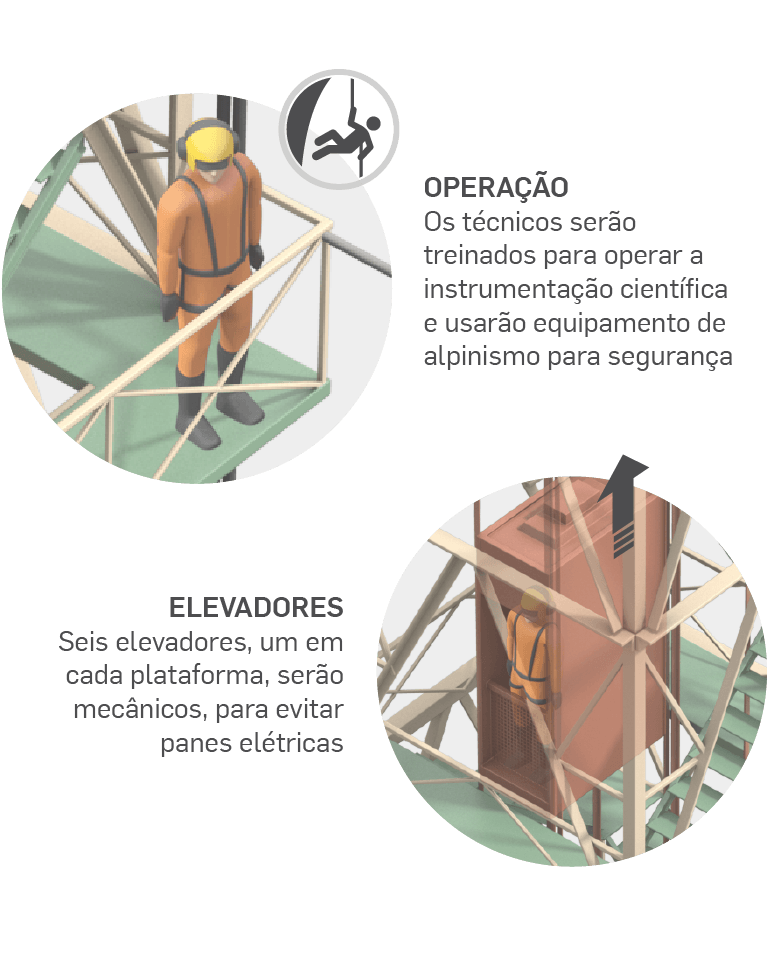 OPERAÇÃO
Os técnicos serão treinados para operar a instrumentação científica e usarão equipamento de alpinismo para segurança

ELEVADORES
Seis elevadores, um em cada plataforma, serão mecânicos, para evitar panes elétricas