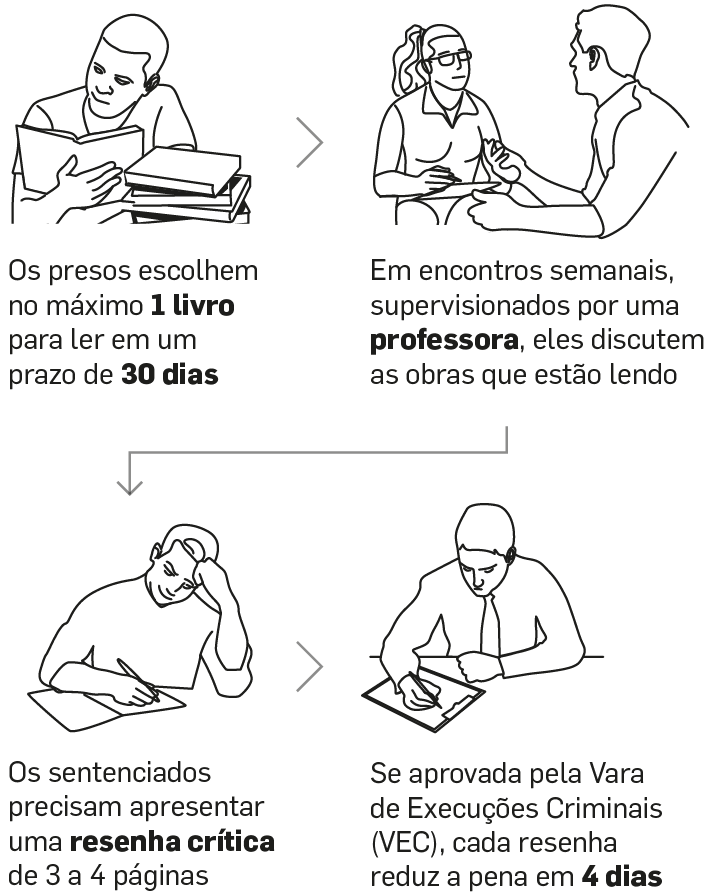 Os presos escolhem no máximo 1 livro para ler em um prazo de 30 dias

Em encontros semanais, supervisionados por uma professora, eles discutem as obras que estão lendo

Os sentenciados precisam apresentar uma resenha crítica de 3 a 4 páginas

Se aprovada pela Vara de Execuções Criminais (VEC), cada resenha reduz a pena em 4 dias