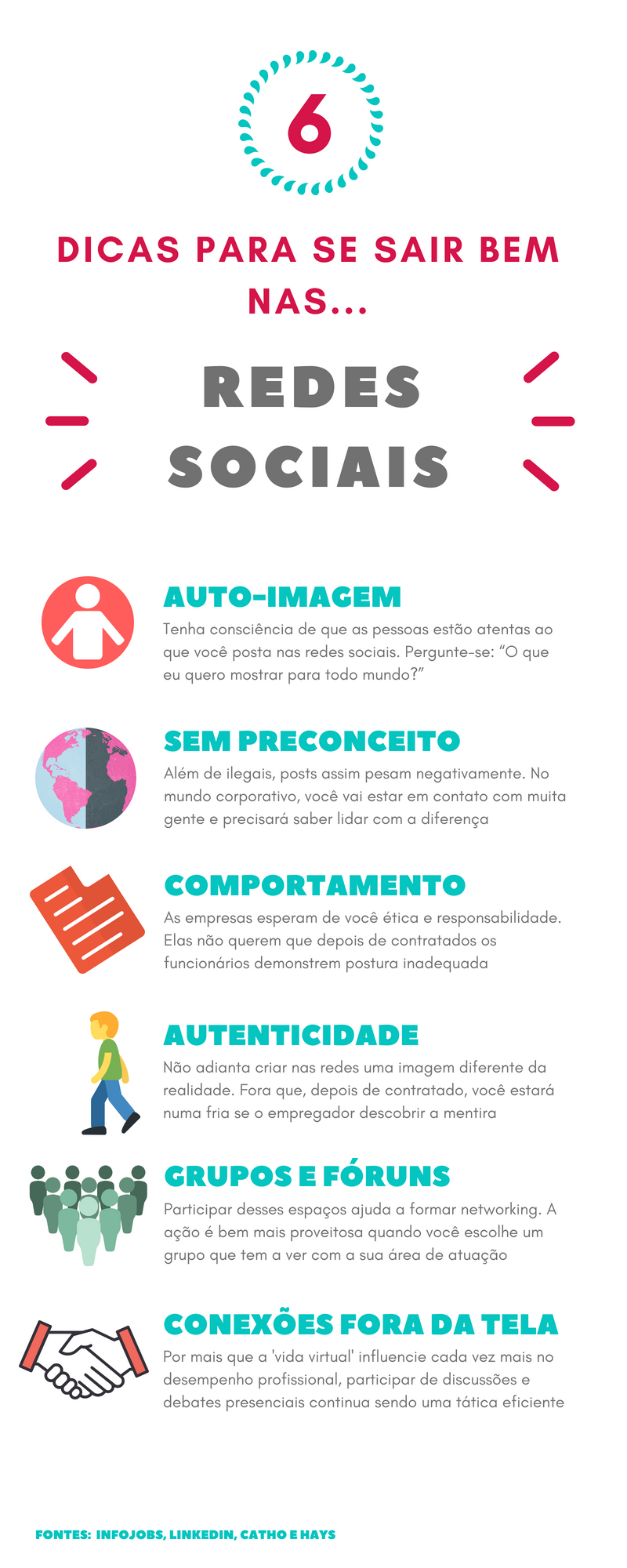 6

DICAS PARA SE SAIR BEM NAS...

REDES SOCIAIS

AUTO-IMAGEM

Tenha consciência de que as pessoas estão atentas ao que você posta nas redes sociais. Pergunte-se: “O que eu quero mostrar para todo mundo?”

SEM PRECONCEITO

Além de ilegais, posts assim pesam negativamente. No mundo corporativo, você vai estar em contato com muita gente e precisará saber lidar com a diferença

COMPORTAMENTO

As empresas esperam de você ética e responsabilidade. Elas não querem que depois de contratados os funcionários demonstrem postura inadequada

AUTENTICIDADE

Não adianta criar nas redes uma imagem diferente da realidade. Fora que, depois de contratado, você estará numa fria se o empregador descobrir a mentira

GRUPOS E FÓRUNS

Participar desses espaços ajuda a formar networking. A ação é bem mais proveitosa quando você escolhe um grupo que tem a ver com a sua área de atuação

CONEXÕES FORA DA TELA

Por mais que a 'vida virtual' influencie cada vez mais no desempenho profissional, participar de discussões e debates presenciais continua sendo uma tática eficiente

FONTES: INFOJOBS, LINKEDIN, CATHO E HAYS